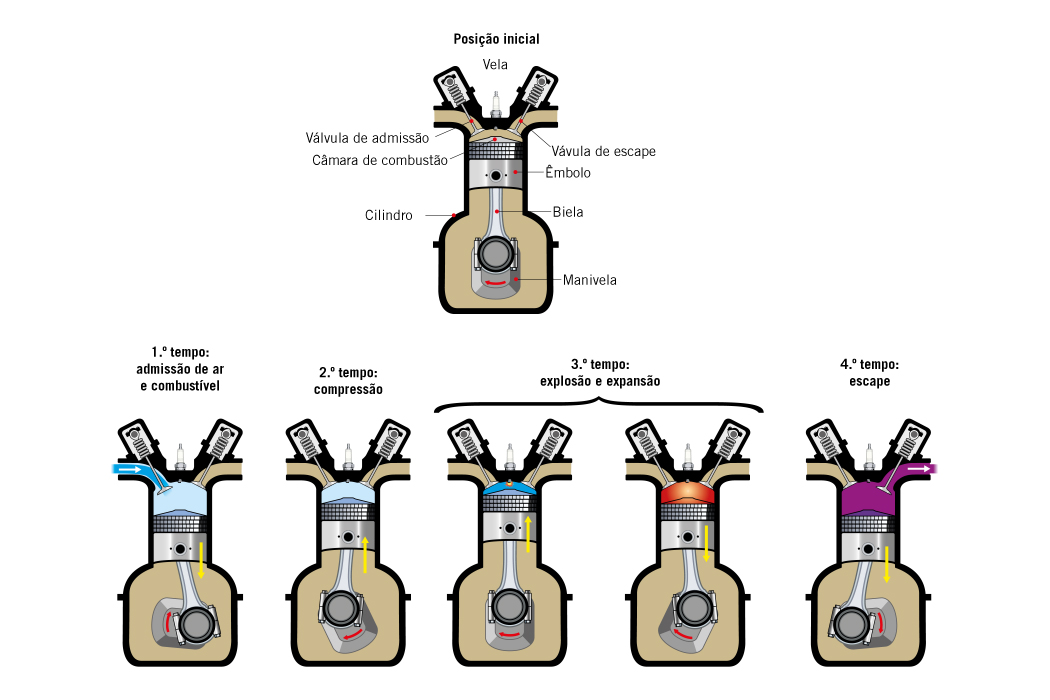 Posição inicial

Vela

Válvula de admissão

Câmara de combustão

Vávula de escape

Êmbolo

Cilindro

Biela

Manivela

1.º tempo: admissão de ar e combustível

2.º tempo: compressão

3.º tempo: explosão e expansão

4.º tempo: escape